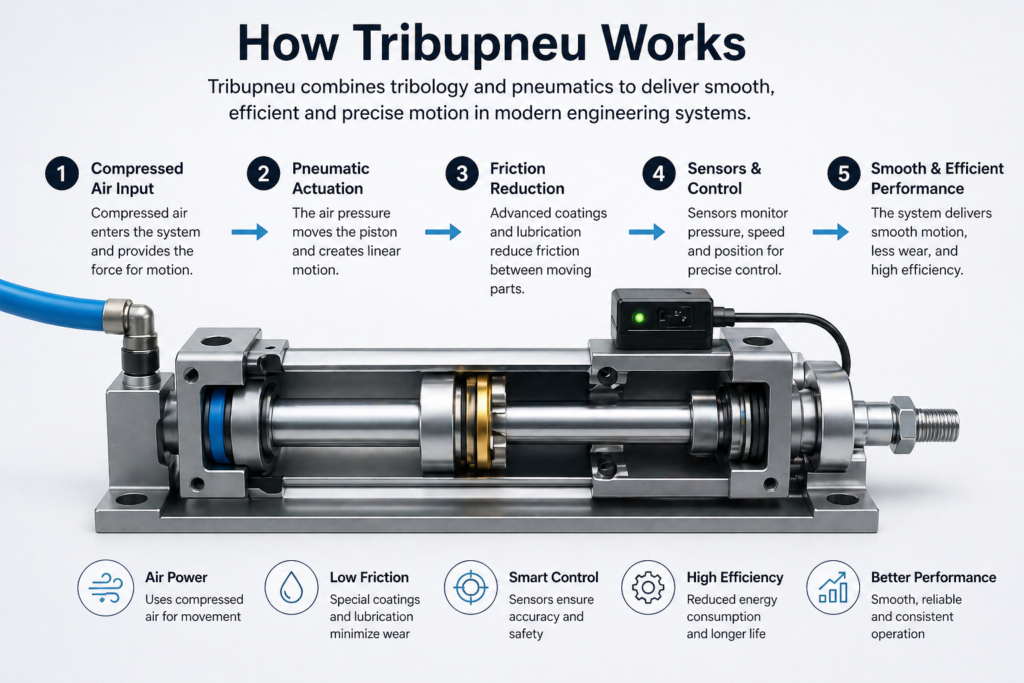 How Tribupneu Works

Tribupneu combines tribology and pneumatics to deliver smooth, efficient and precise motion in modern engineering systems.

1 Compressed Air Input
Compressed air enters the system and provides the force for motion.

2 Pneumatic Actuation
The air pressure moves the piston and creates linear motion.

3 Friction Reduction
Advanced coatings and lubrication reduce friction between moving parts.

4 Sensors & Control
Sensors monitor pressure, speed and position for precise control.

5 Smooth & Efficient Performance
The system delivers smooth motion, less wear, and high efficiency.

Air Power
Uses compressed air for movement

Low Friction
Special coatings and lubrication minimize wear

Smart Control
Sensors ensure accuracy and safety

High Efficiency
Reduced energy consumption and longer life

Better Performance
Smooth, reliable and consistent operation