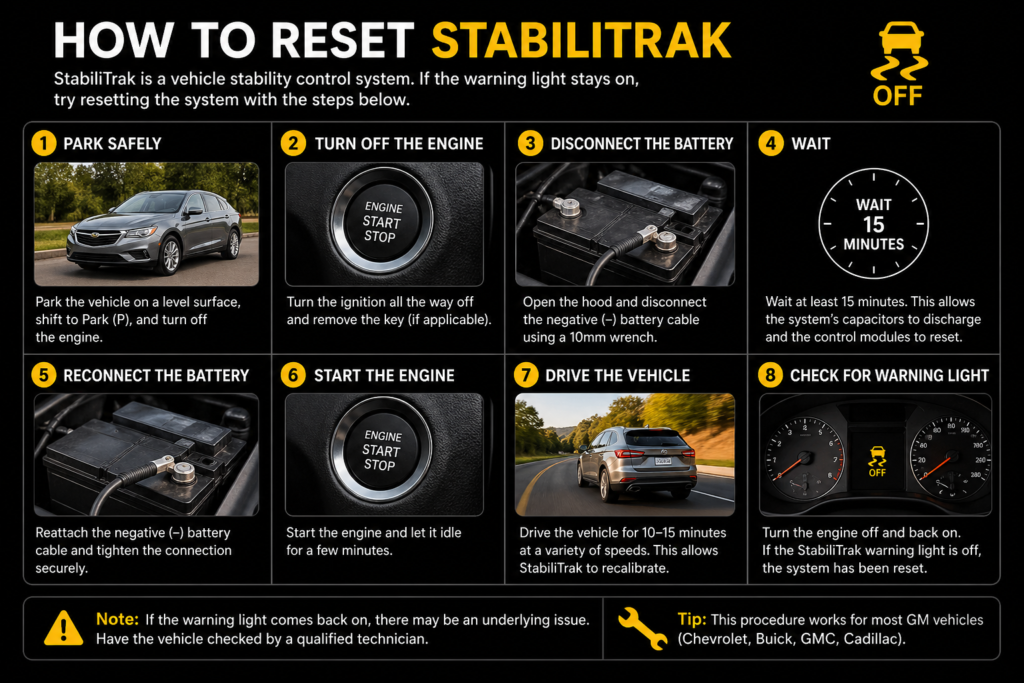 HOW TO RESET STABILITRAK

StabiliTrak is a vehicle stability control system. If the warning light stays on, try resetting the system with the steps below.

OFF

1 PARK SAFELY

Park the vehicle on a level surface, shift to Park (P), and turn off the engine.

2 TURN OFF THE ENGINE

ENGINE START STOP

Turn the ignition all the way off and remove the key (if applicable).

3 DISCONNECT THE BATTERY

Open the hood and disconnect the negative (–) battery cable using a 10mm wrench.

4 WAIT

WAIT 15 MINUTES

Wait at least 15 minutes. This allows the system's capacitors to discharge and the control modules to reset.

5 RECONNECT THE BATTERY

Reattach the negative (–) battery cable and tighten the connection securely.

6 START THE ENGINE

ENGINE START STOP

Start the engine and let it idle for a few minutes.

7 DRIVE THE VEHICLE

Drive the vehicle for 10–15 minutes at a variety of speeds. This allows StabiliTrak to recalibrate.

8 CHECK FOR WARNING LIGHT

OFF

Turn the engine off and back on. If the StabiliTrak warning light is off, the system has been reset.

Note: If the warning light comes back on, there may be an underlying issue. Have the vehicle checked by a qualified technician.

Tip: This procedure works for most GM vehicles (Chevrolet, Buick, GMC, Cadillac).